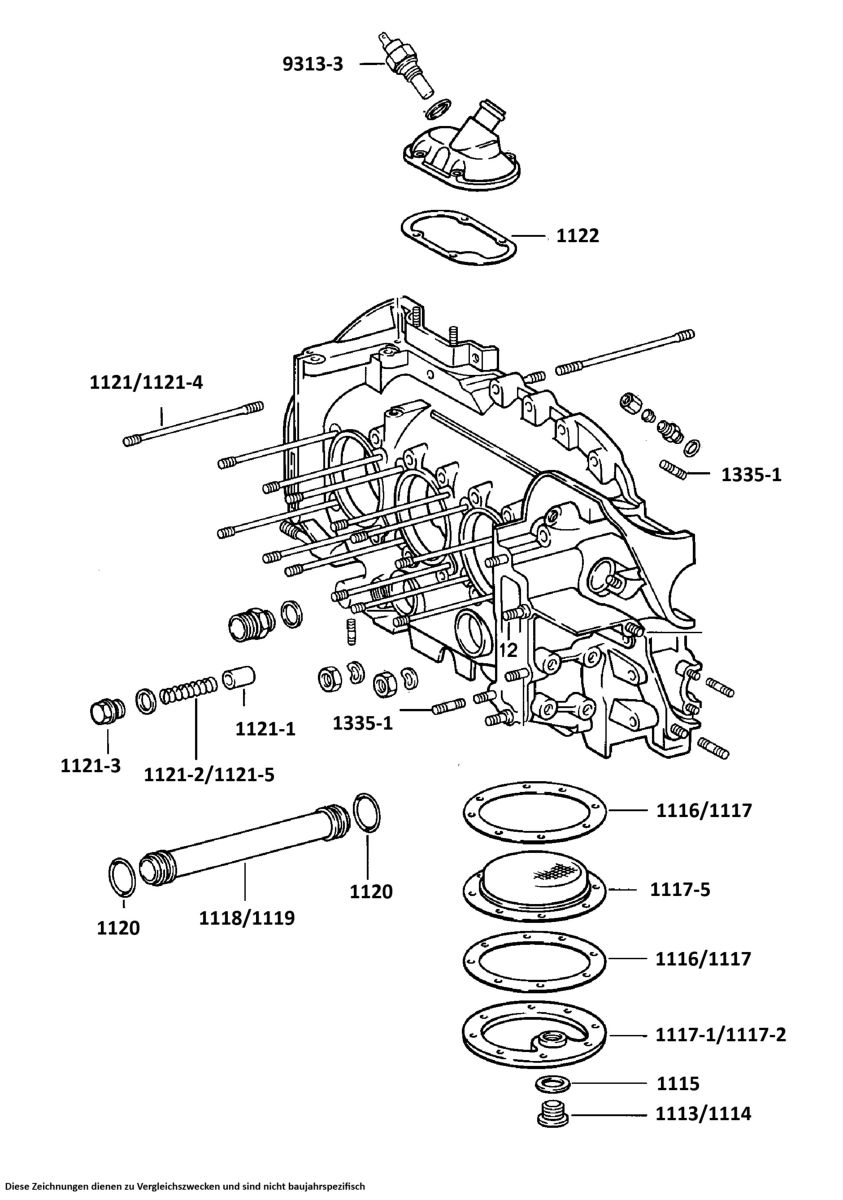 9313-3

1122

1121/1121-4

1335-1

12

1121-1

1335-1

1121-3

1121-2/1121-5

1116/1117

1120

1117-5

1120

1118/1119

1116/1117

1117-1/1117-2

1115

1113/1114

Diese Zeichnungen dienen zu Vergleichszwecken und sind nicht baujahrspezifisch