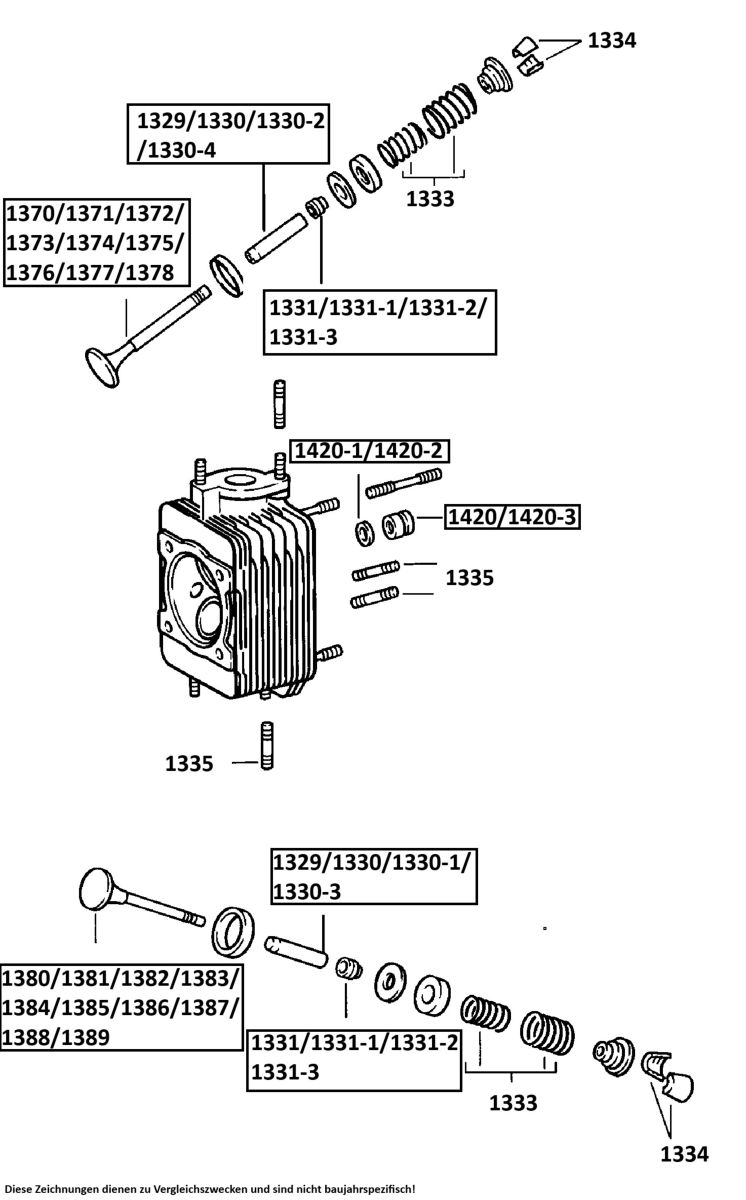 1334

1329/1330/1330-2 /1330-4

1333

1370/1371/1372/ 1373/1374/1375/ 1376/1377/1378

1331/1331-1/1331-2/ 1331-3

1420-1/1420-2

1420/1420-3

1335

1335

1329/1330/1330-1/ 1330-3

1380/1381/1382/1383/ 1384/1385/1386/1387/ 1388/1389

1331/1331-1/1331-2 1331-3

1333

1334

Diese Zeichnungen dienen zu Vergleichszwecken und sind nicht baujahrspezifisch!