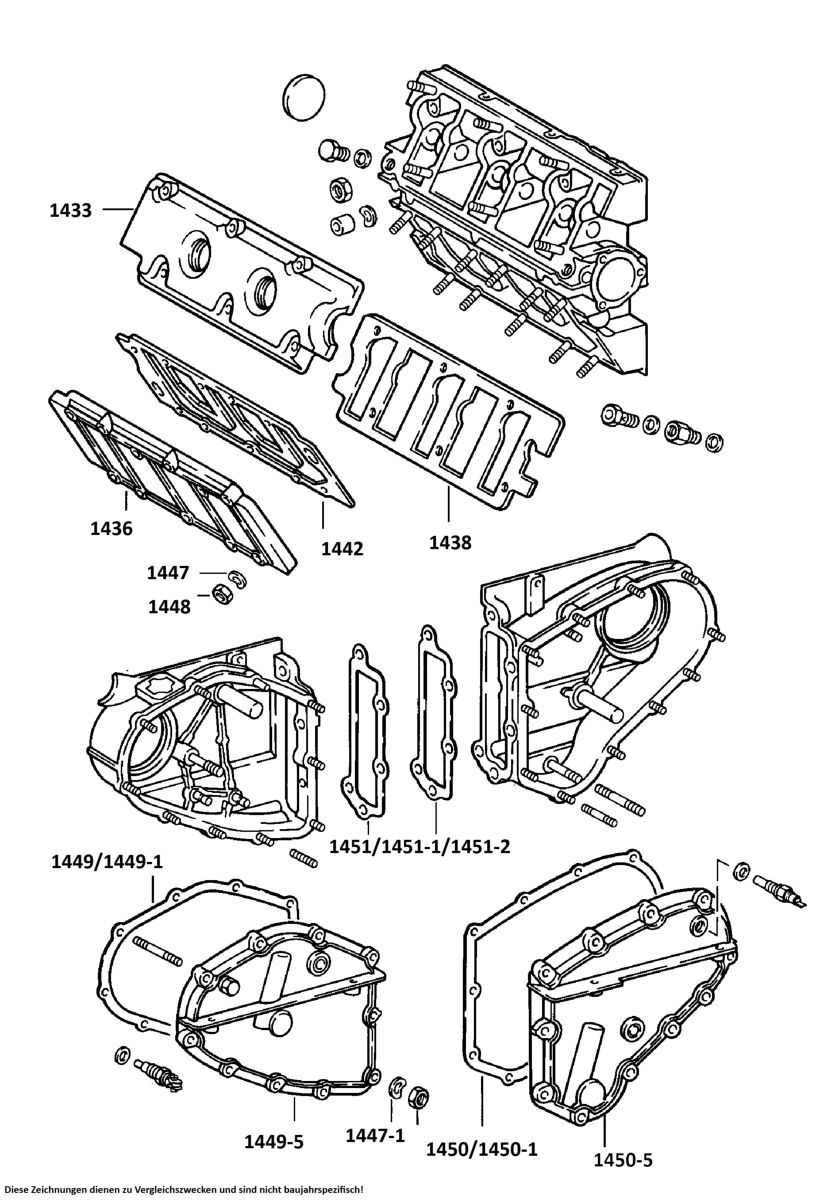 1433

1436

1442

1438

1447

1448

1451/1451-1/1451-2

1449/1449-1

1449-5

1447-1

1450/1450-1

1450-5

Diese Zeichnungen dienen zu Vergleichszwecken und sind nicht baujahrspezifisch!