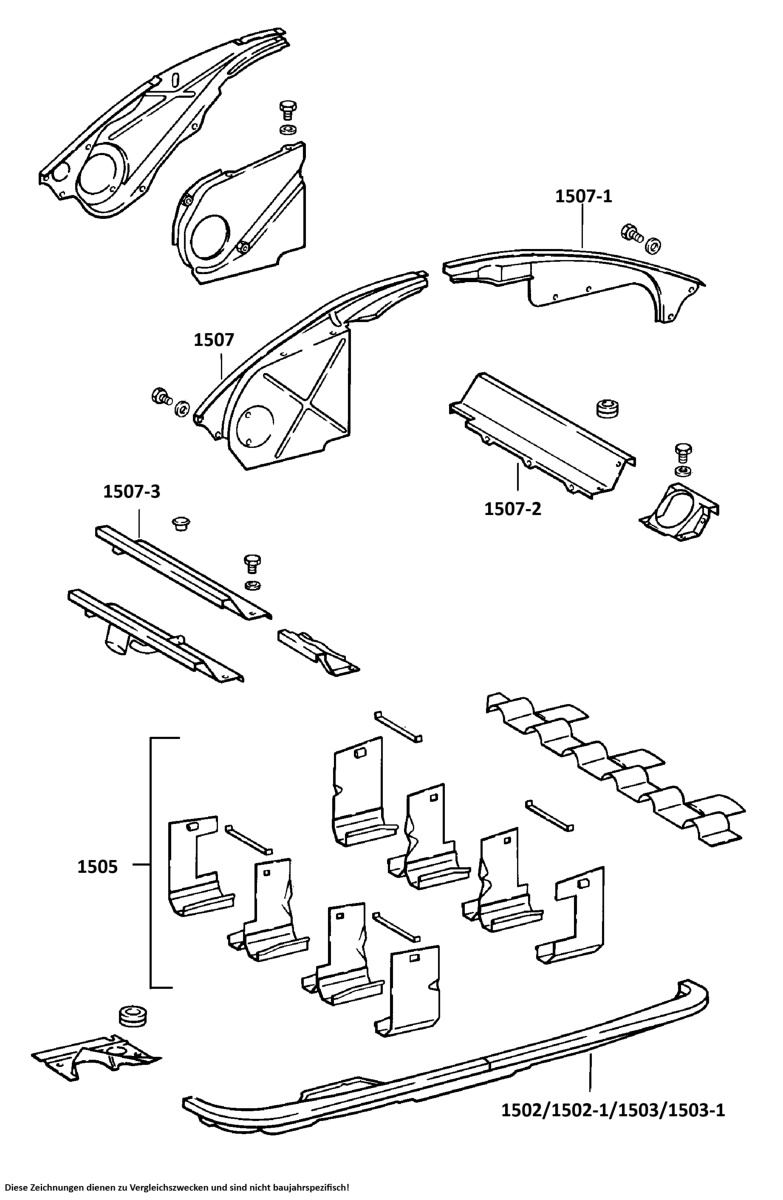 1507-1

1507

1507-2

1507-3

1505

1502/1502-1/1503/1503-1

Diese Zeichnungen dienen zu Vergleichszwecken und sind nicht baujahrspezifisch!