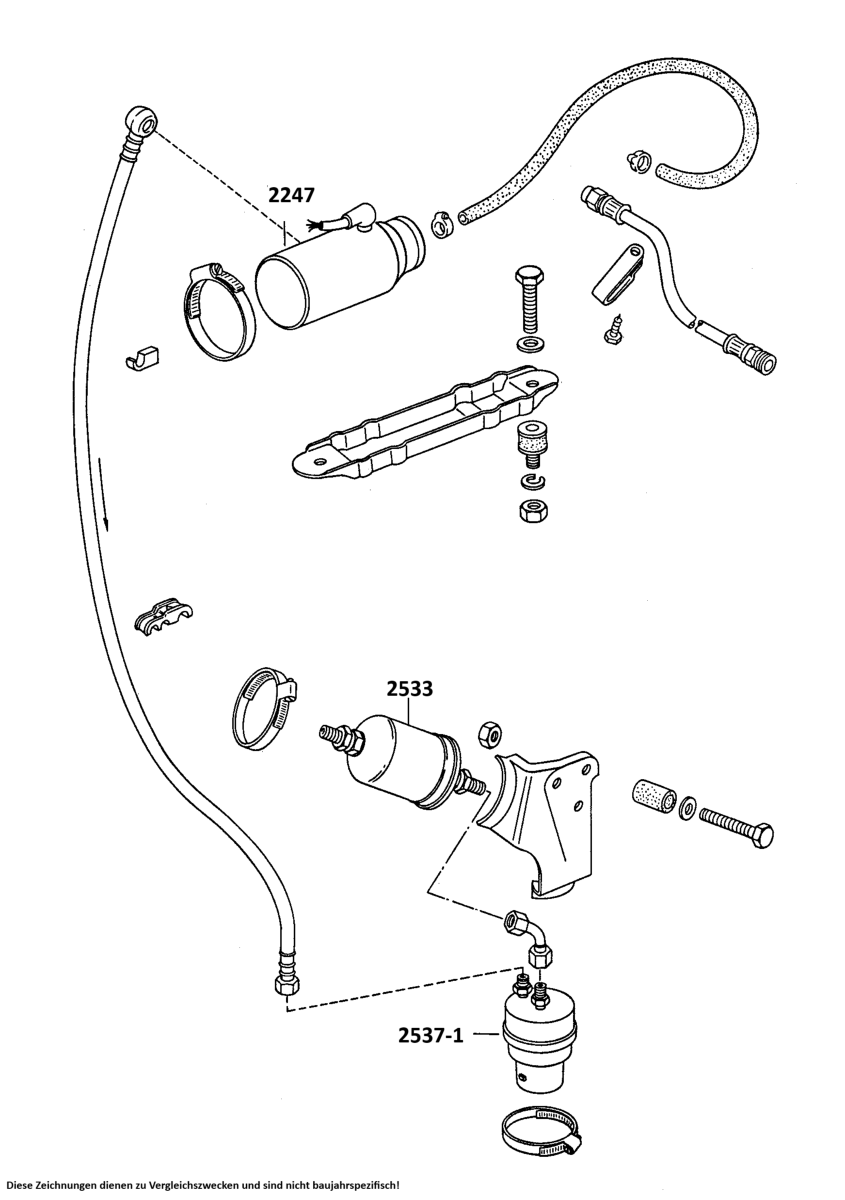 2247

2533

2537-1

Diese Zeichnungen dienen zu Vergleichszwecken und sind nicht baujahrspezifisch!