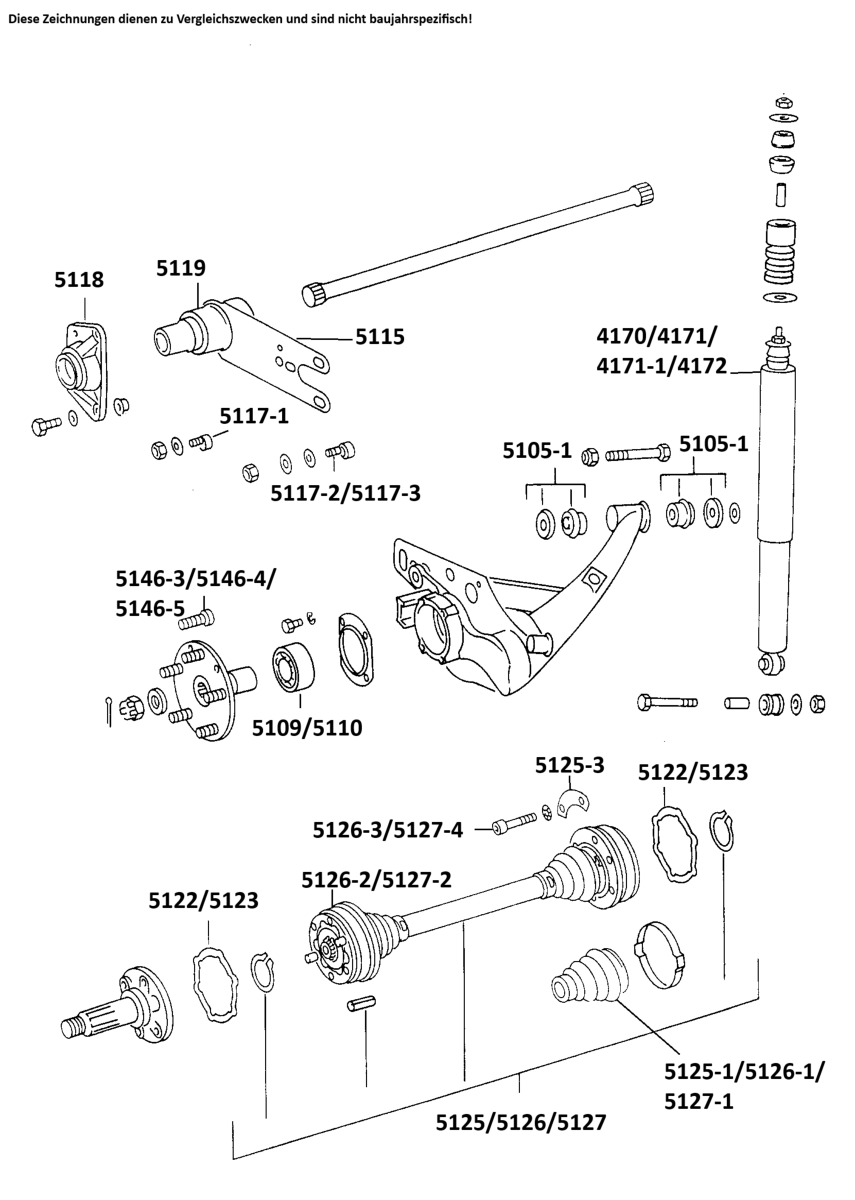 Diese Zeichnungen dienen zu Vergleichszwecken und sind nicht baujahrspezifisch!

5118

5119

5115

4170/4171/
4171-1/4172

5117-1

5117-2/5117-3

5105-1

5105-1

5146-3/5146-4/
5146-5

5109/5110

5125-3

5122/5123

5126-3/5127-4

5126-2/5127-2

5122/5123

5125-1/5126-1/
5127-1

5125/5126/5127