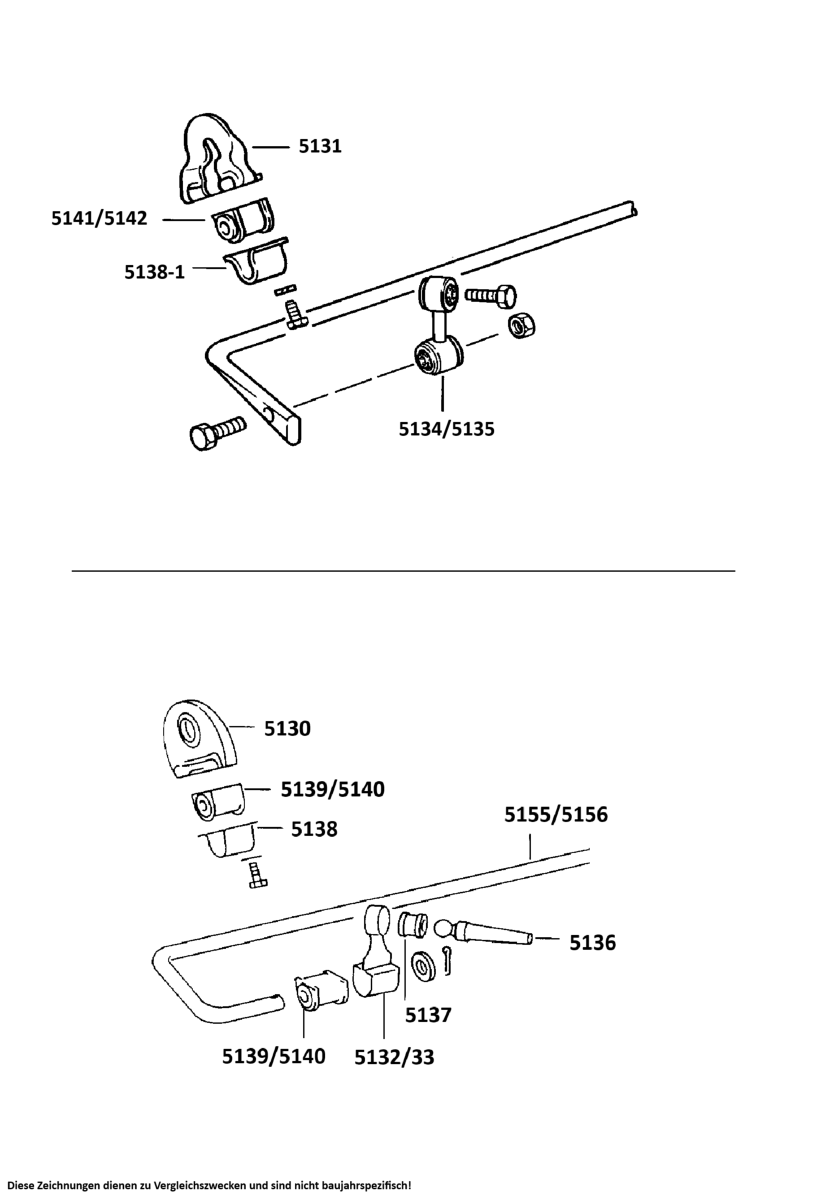 5131

5141/5142

5138-1

5134/5135

5130

5139/5140

5138

5155/5156

5136

5137

5139/5140

5132/33

Diese Zeichnungen dienen zu Vergleichszwecken und sind nicht baujahrspezifisch!