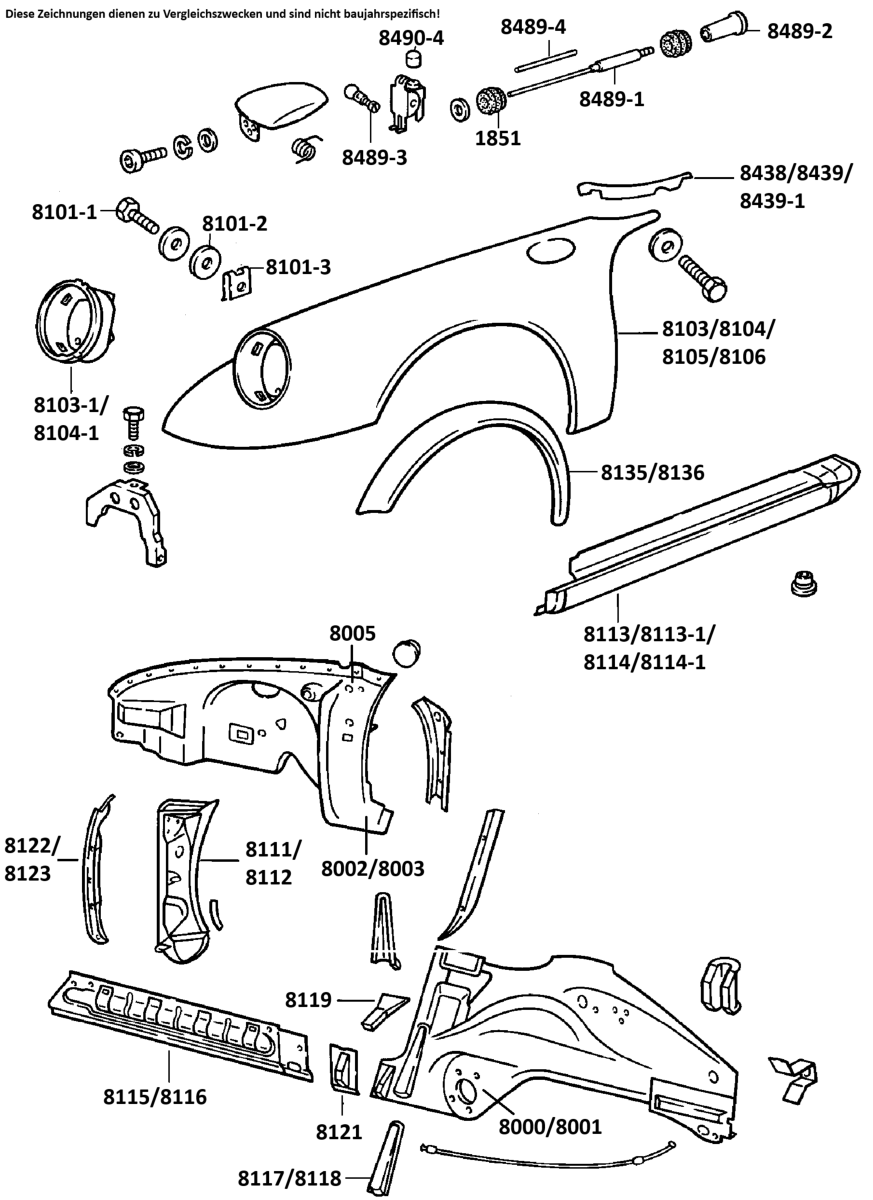 Diese Zeichnungen dienen zu Vergleichszwecken und sind nicht baujahrspezifisch!

8490-4
8489-4
8489-2
8489-1
8489-3
1851
8438/8439/
8439-1
8101-1
8101-2
8101-3
8103/8104/
8105/8106
8103-1/
8104-1
8135/8136
8113/8113-1/
8114/8114-1
8005
8122/
8123
8111/
8112
8002/8003
8119
8115/8116
8121
8000/8001
8117/8118