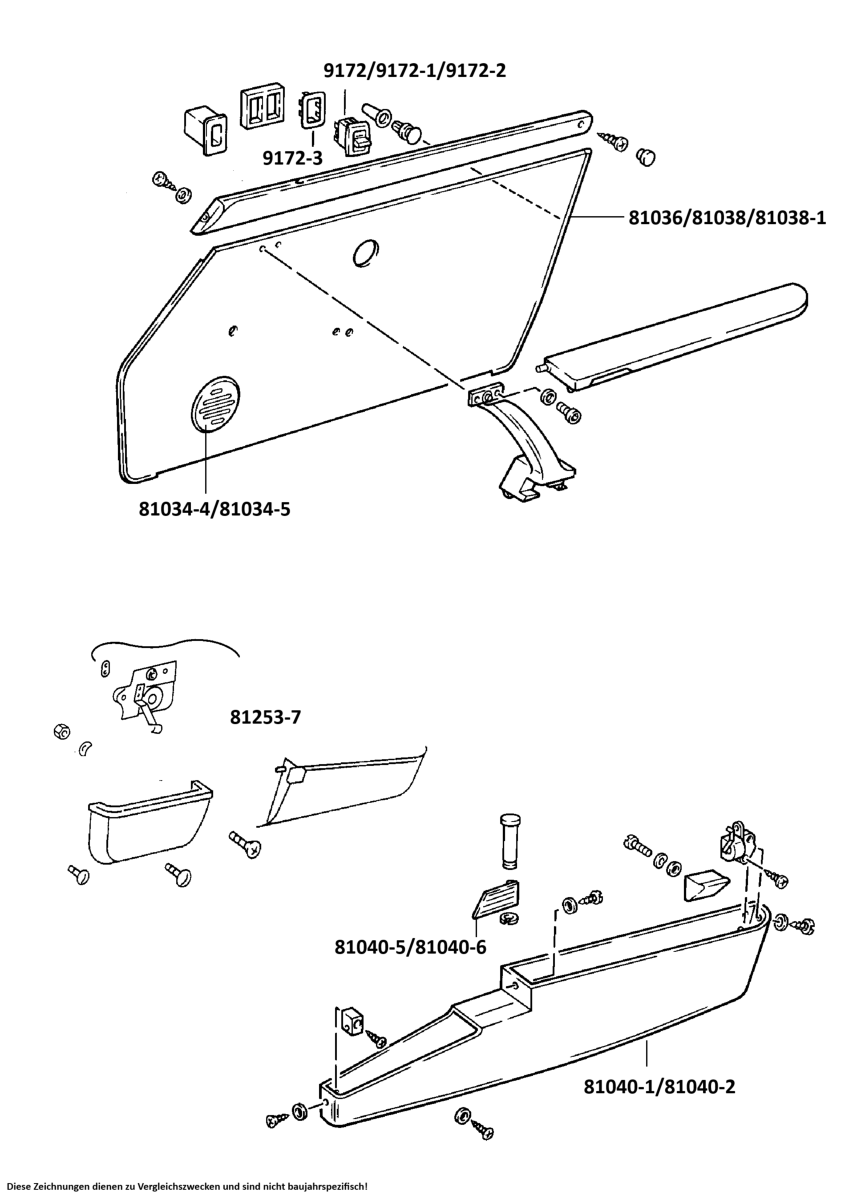 9172/9172-1/9172-2
9172-3
81036/81038/81038-1
81034-4/81034-5
81253-7
81040-5/81040-6
81040-1/81040-2
Diese Zeichnungen dienen zu Vergleichszwecken und sind nicht baujahrspezifisch!