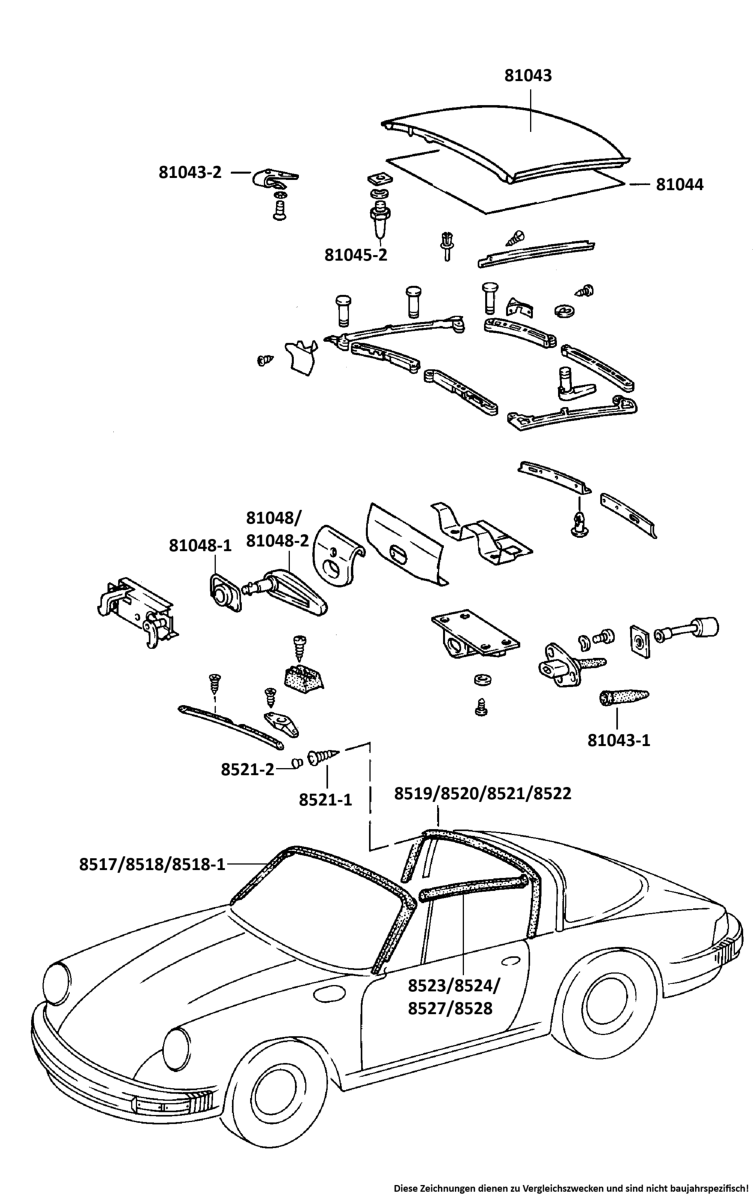 81043

81043-2

81044

81045-2

81048/
81048-2

81048-1

81043-1

8521-2

8521-1

8519/8520/8521/8522

8517/8518/8518-1

8523/8524/
8527/8528

Diese Zeichnungen dienen zu Vergleichszwecken und sind nicht baujahrspezifisch!