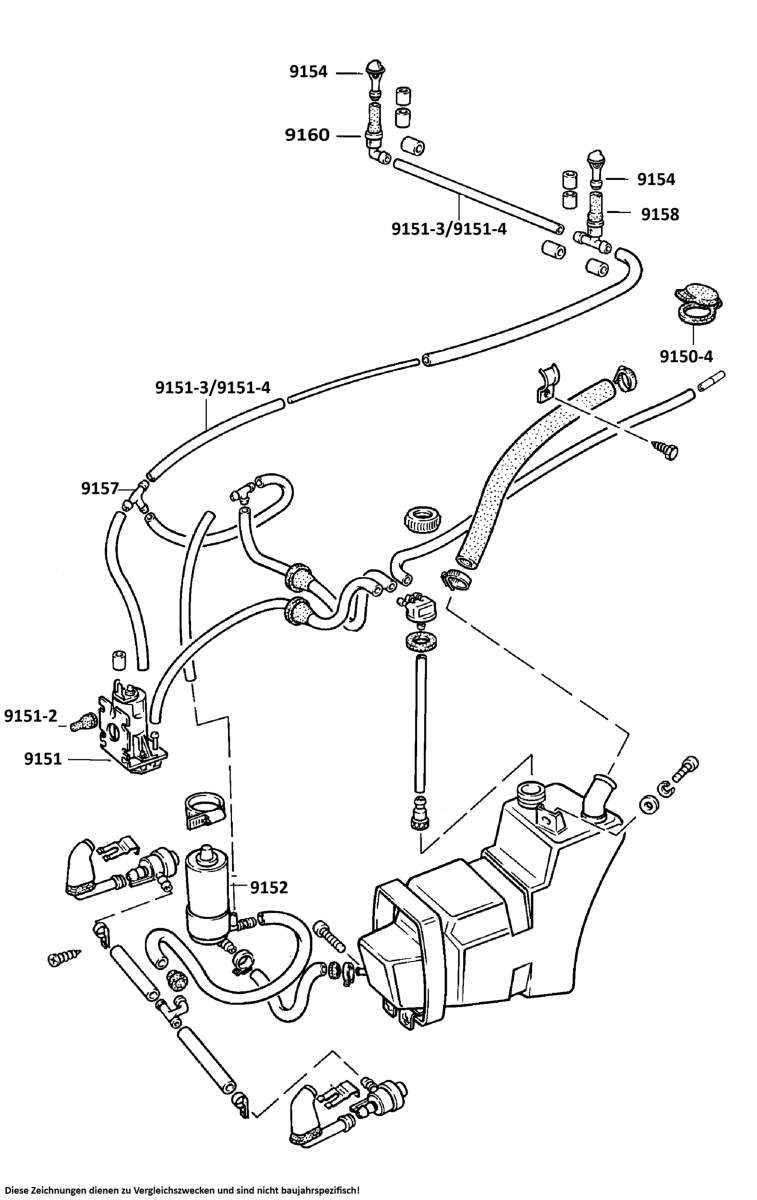 9154
9160
9154
9158
9151-3/9151-4
9150-4
9151-3/9151-4
9157
9151-2
9151
9152
Diese Zeichnungen dienen zu Vergleichszwecken und sind nicht baujahrspezifisch!